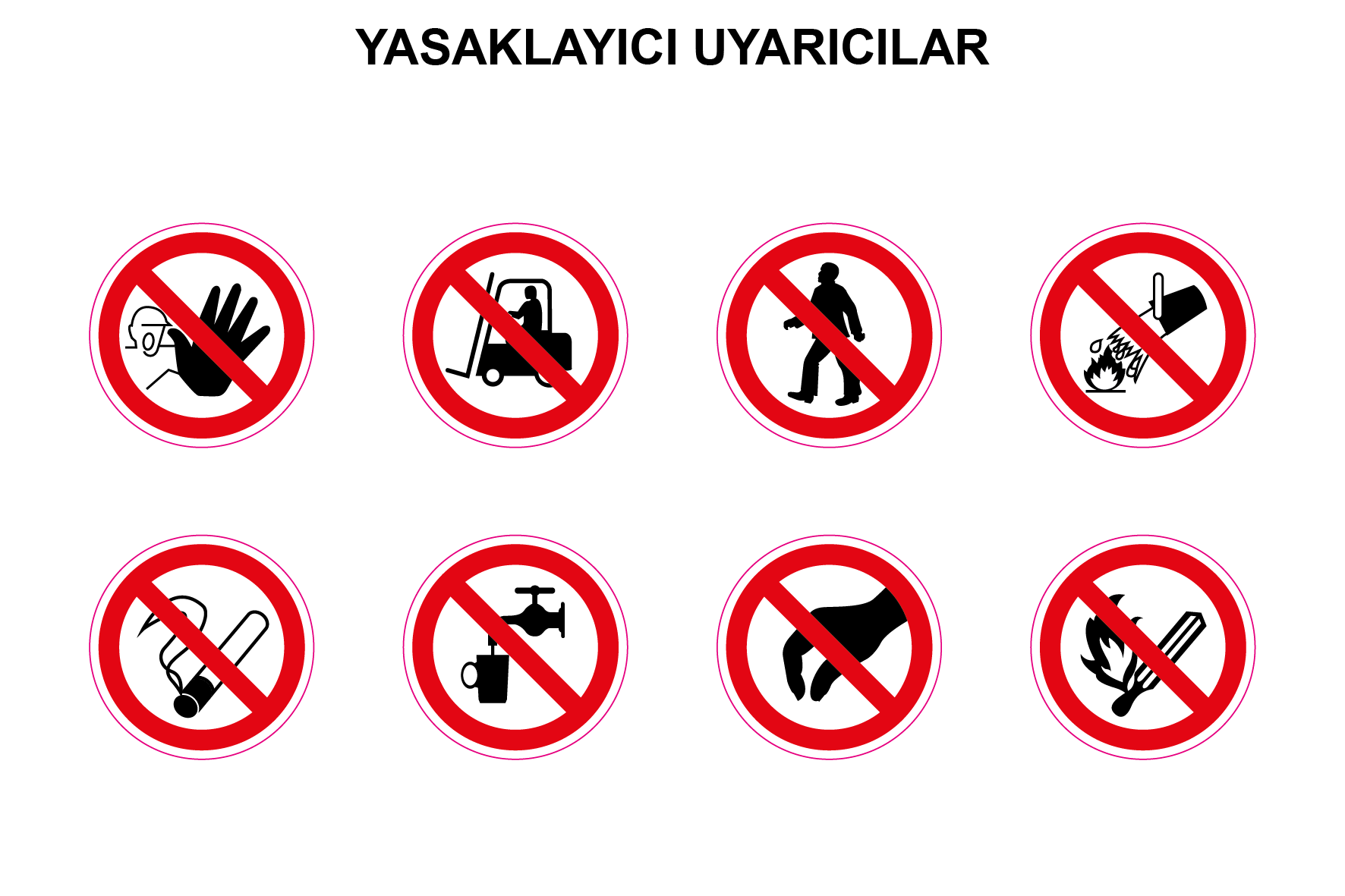 YASAKLAYICI UYARICILAR